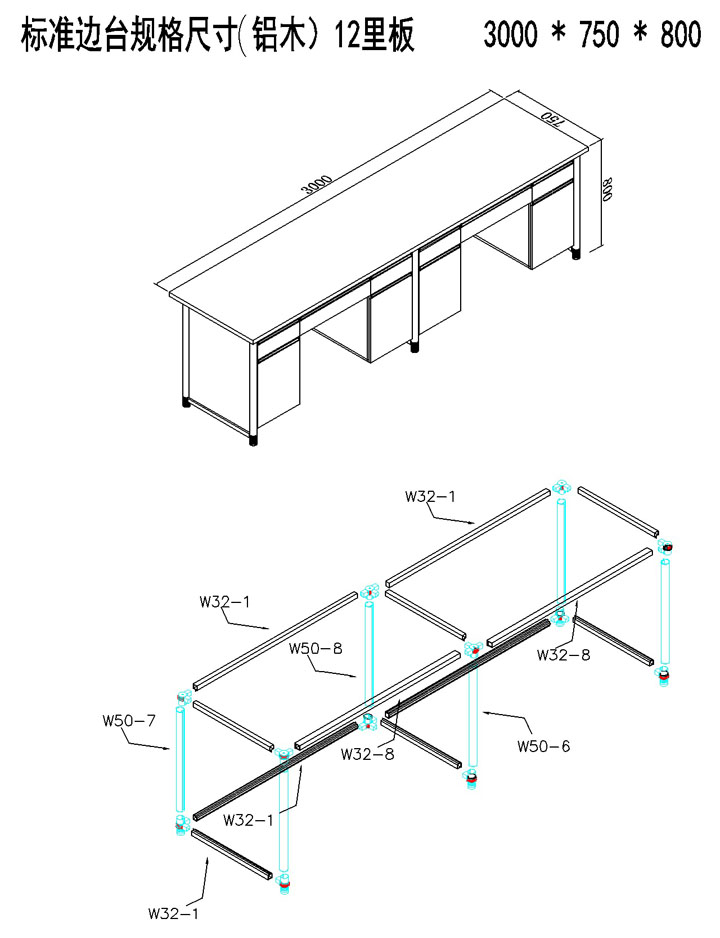 标准边台规格尺寸(铝木) 12里板 3000 * 750 * 800

3000

750

800

W32-1

W32-1

W50-8

W32-8

W50-7

W32-8

W50-6

W32-1

W32-1