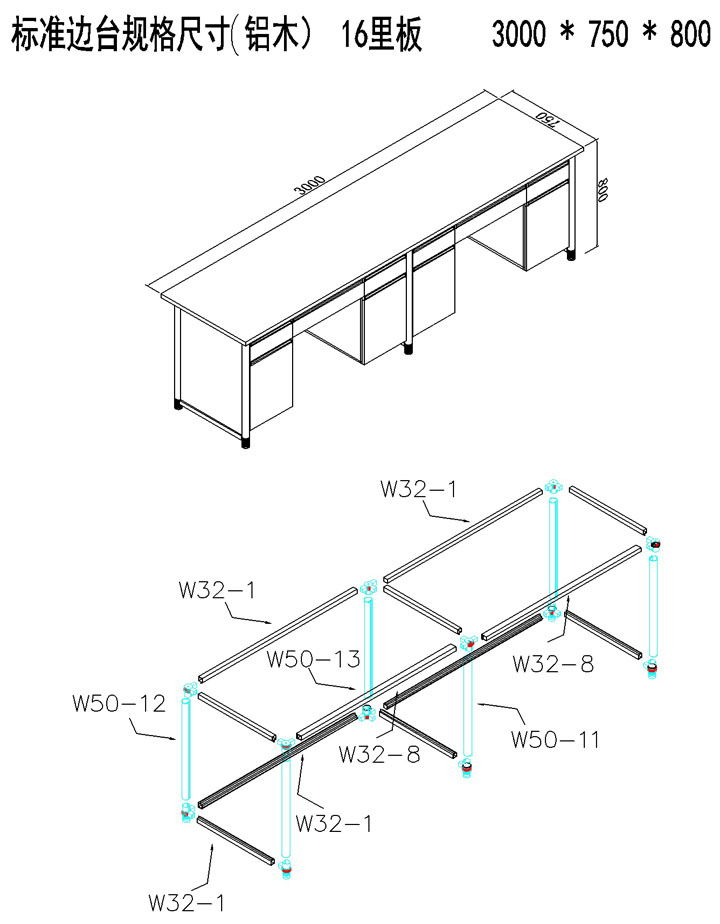 标准边台规格尺寸(铝木) 16里板 3000 * 750 * 800

3000

750

800

W32-1

W32-1

W50-13

W32-8

W50-12

W32-8

W50-11

W32-1

W32-1